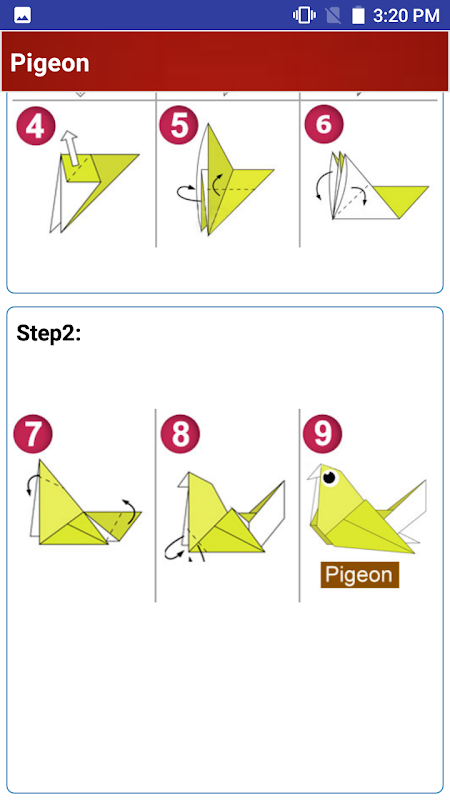 3:20 PM

Pigeon

4

5

6

Step2:

7

8

9

Pigeon