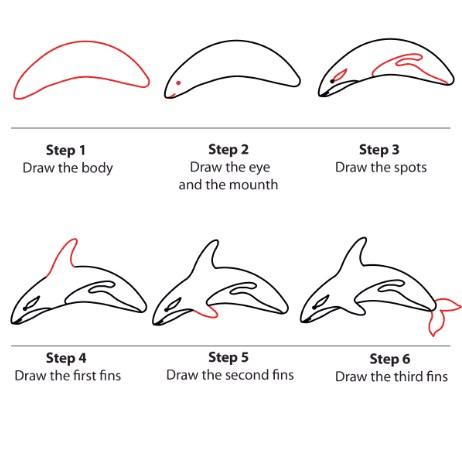 Step 1
Draw the body

Step 2
Draw the eye and the mounth

Step 3
Draw the spots

Step 4
Draw the first fins

Step 5
Draw the second fins

Step 6
Draw the third fins