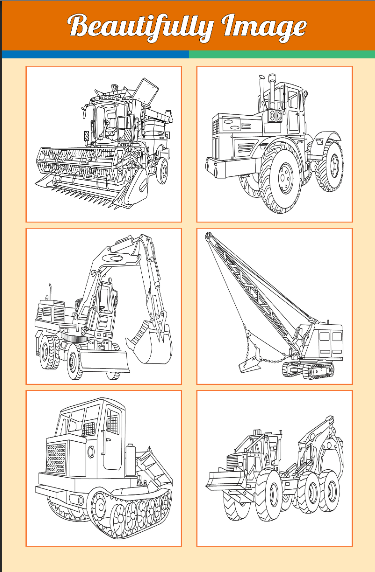 Beautifully Image