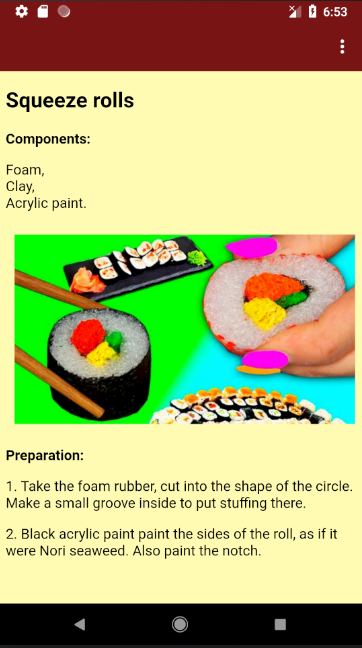 6:53

Squeeze rolls

Components:

Foam,
Clay,
Acrylic paint.

Preparation:

1. Take the foam rubber, cut into the shape of the circle. Make a small groove inside to put stuffing there.

2. Black acrylic paint paint the sides of the roll, as if it were Nori seaweed. Also paint the notch.