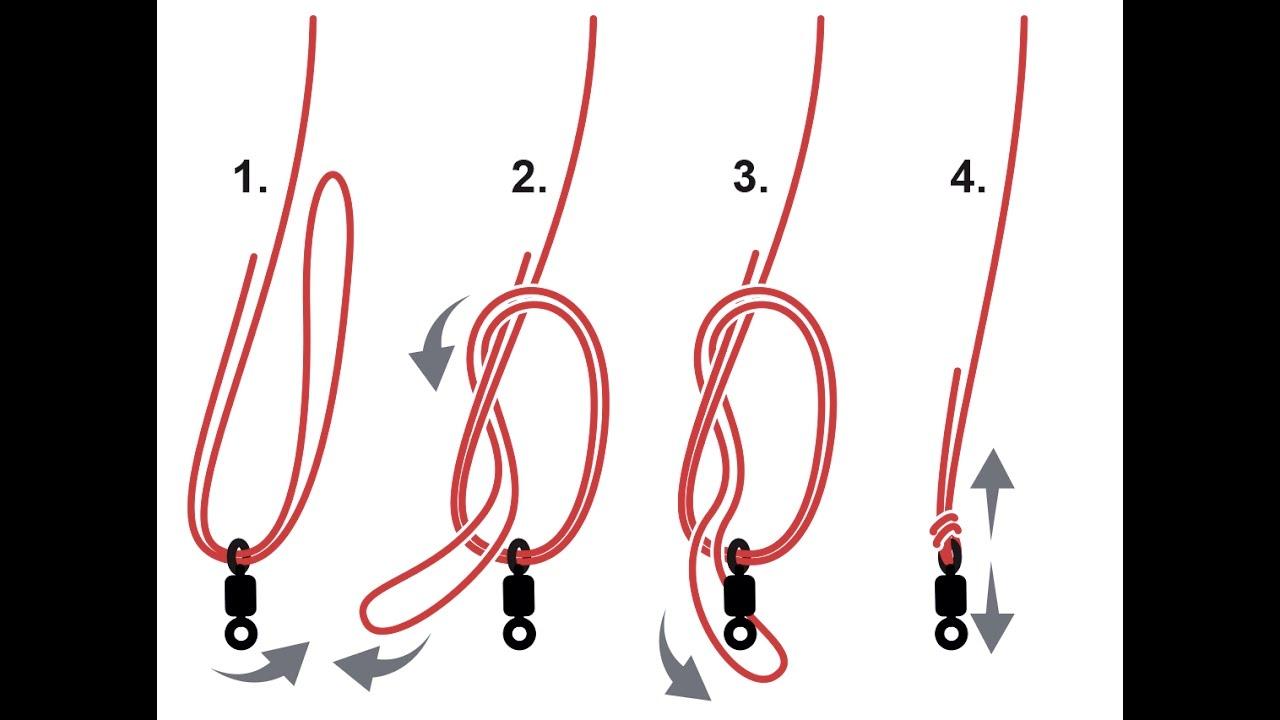 1.

2.

3.

4.