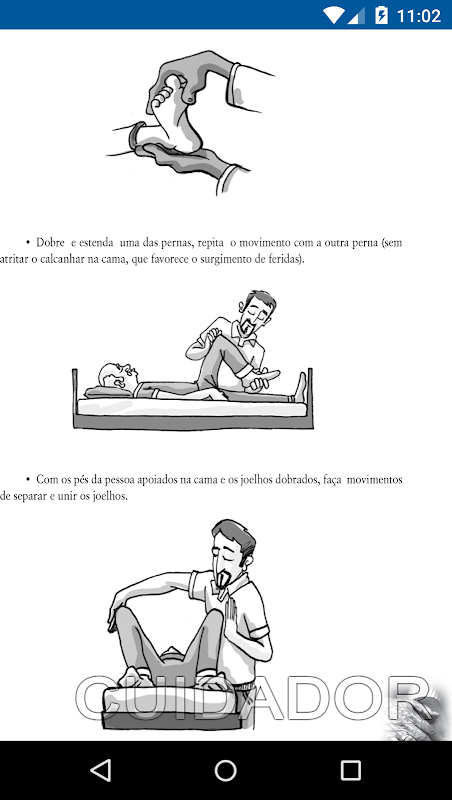 11:02

• Dobre e estenda uma das pernas, repita o movimento com a outra perna (sem atritar o calcanhar na cama, que favorece o surgimento de feridas).

• Com os pés da pessoa apoiados na cama e os joelhos dobrados, faça movimentos de separar e unir os joelhos.

CUIDADOR