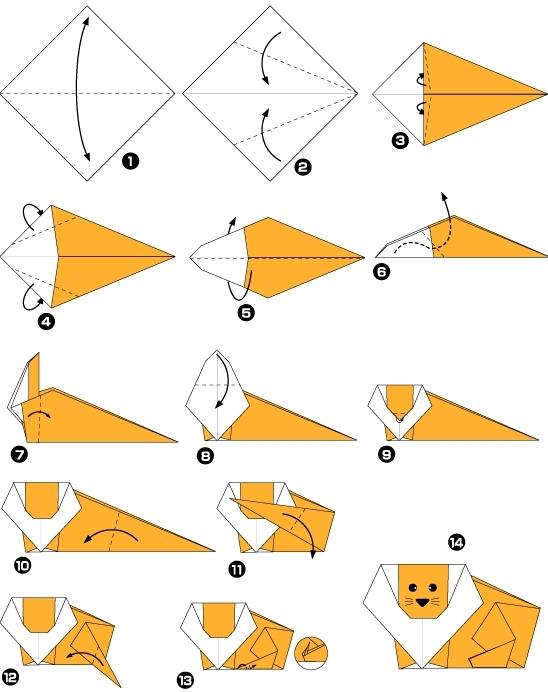 1

2

3

4

5

6

7

8

9

10

11

12

13

14