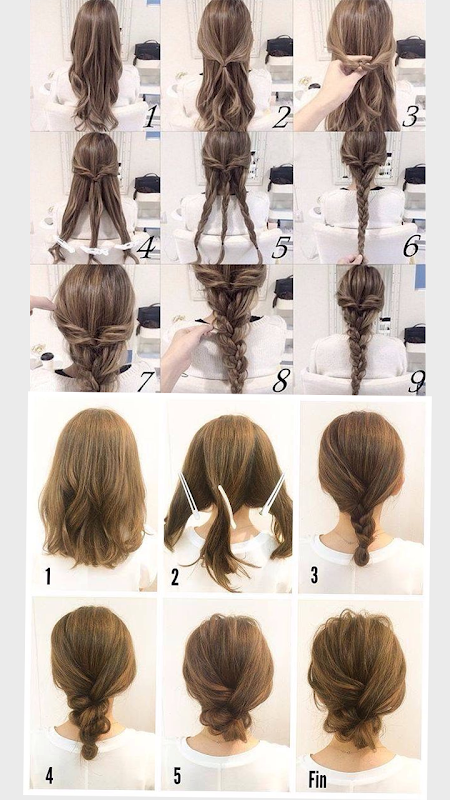 1
2
3
4
5
6
7
8
9
1
2
3
4
5
Fin