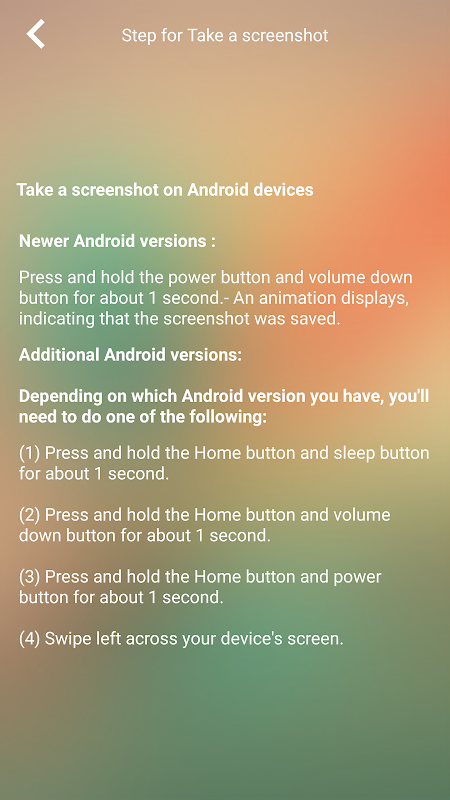 Step for Take a screenshot

Take a screenshot on Android devices

Newer Android versions :

Press and hold the power button and volume down button for about 1 second.- An animation displays, indicating that the screenshot was saved.

Additional Android versions:

Depending on which Android version you have, you'll need to do one of the following:

(1) Press and hold the Home button and sleep button for about 1 second.

(2) Press and hold the Home button and volume down button for about 1 second.

(3) Press and hold the Home button and power button for about 1 second.

(4) Swipe left across your device's screen.