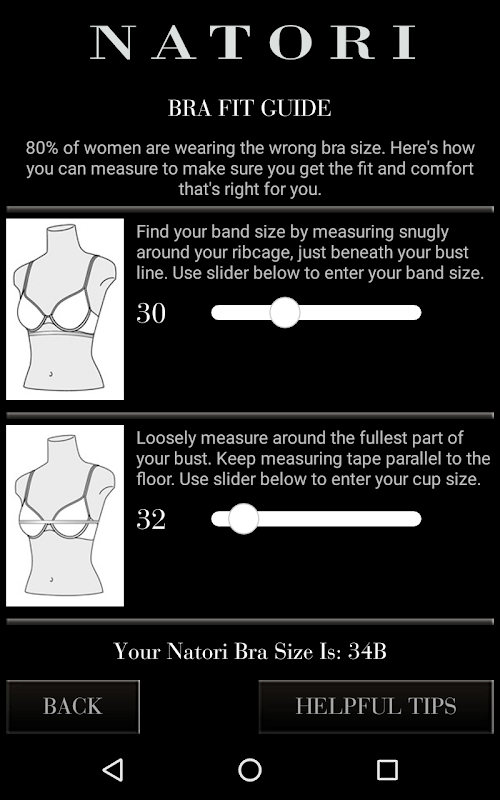 NATORI

BRA FIT GUIDE

80% of women are wearing the wrong bra size. Here's how you can measure to make sure you get the fit and comfort that's right for you.

Find your band size by measuring snugly around your ribcage, just beneath your bust line. Use slider below to enter your band size.

30

Loosely measure around the fullest part of your bust. Keep measuring tape parallel to the floor. Use slider below to enter your cup size.

32

Your Natori Bra Size Is: 34B

BACK

HELPFUL TIPS