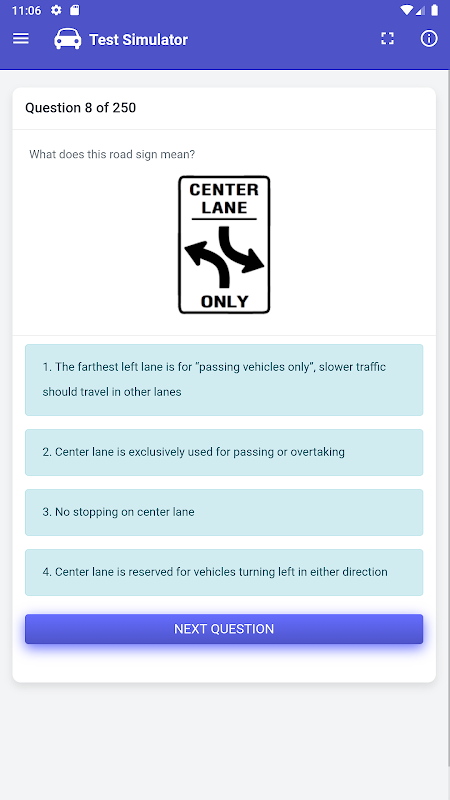 11:06

Test Simulator

Question 8 of 250

What does this road sign mean?

CENTER LANE

ONLY

1. The farthest left lane is for "passing vehicles only", slower traffic should travel in other lanes

2. Center lane is exclusively used for passing or overtaking

3. No stopping on center lane

4. Center lane is reserved for vehicles turning left in either direction

NEXT QUESTION