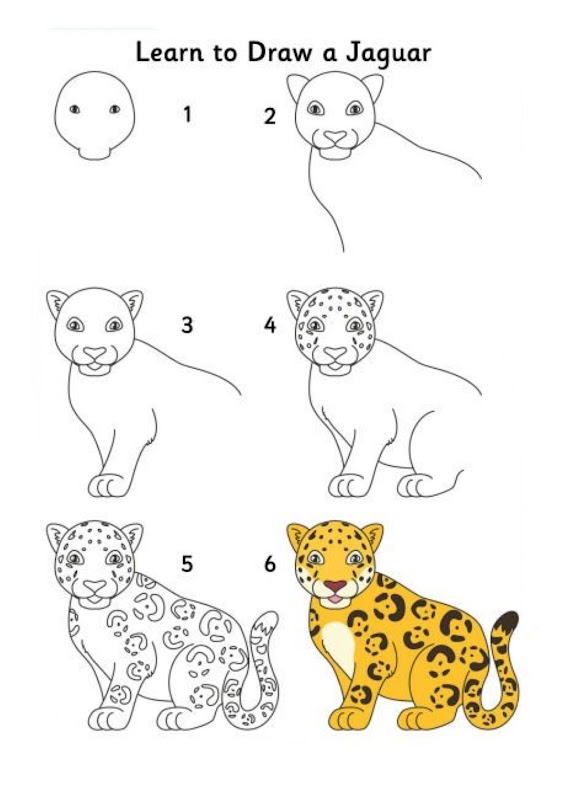 Learn to Draw a Jaguar

1

2

3

4

5

6