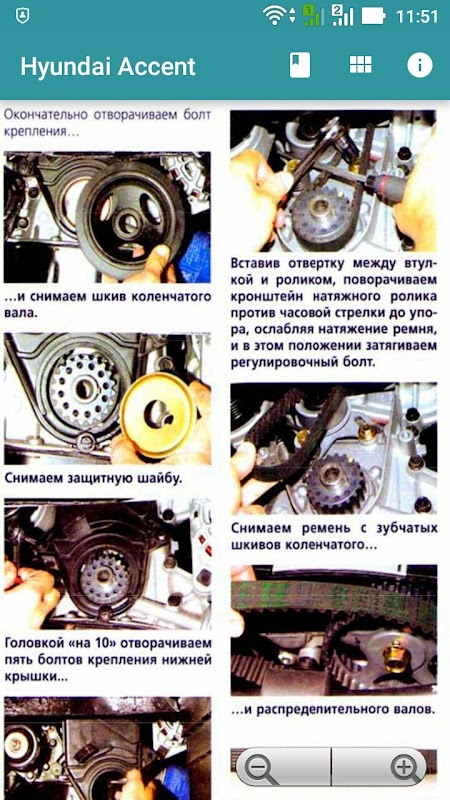 11:51

Hyundai Accent

Окончательно отворачиваем болт крепления...

...и снимаем шкив коленчатого вала.

Снимаем защитную шайбу.

Головкой «на 10» отворачиваем пять болтов крепления нижней крышки...

Вставив отвертку между втулкой и роликом, поворачиваем кронштейн натяжного ролика против часовой стрелки до упора, ослабляя натяжение ремня, и в этом положении затягиваем регулировочный болт.

Снимаем ремень с зубчатых шкивов коленчатого...

...и распределительного валов.