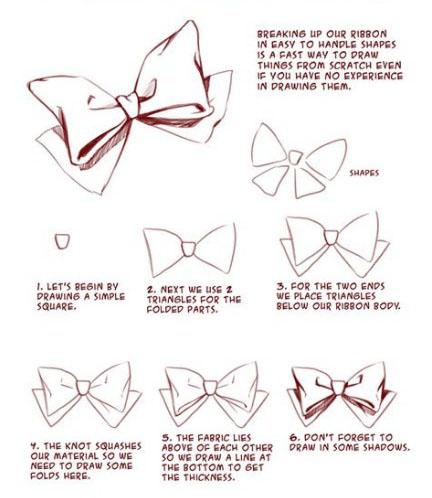 BREAKING UP OUR RIBBON IN EASY TO HANDLE SHAPES IS A FAST WAY TO DRAW THINGS FROM SCRATCH EVEN IF YOU HAVE NO EXPERIENCE IN DRAWING THEM.

SHAPES

1. LET'S BEGIN BY DRAWING A SIMPLE SQUARE.

2. NEXT WE USE 2 TRIANGLES FOR THE FOLDED PARTS.

3. FOR THE TWO ENDS WE PLACE TRIANGLES BELOW OUR RIBBON BODY.

4. THE KNOT SQUASHES OUR MATERIAL SO WE NEED TO DRAW SOME FOLDS HERE.

5. THE FABRIC LIES ABOVE OF EACH OTHER SO WE DRAW A LINE AT THE BOTTOM TO GET THE THICKNESS.

6. DON'T FORGET TO DRAW IN SOME SHADOWS.