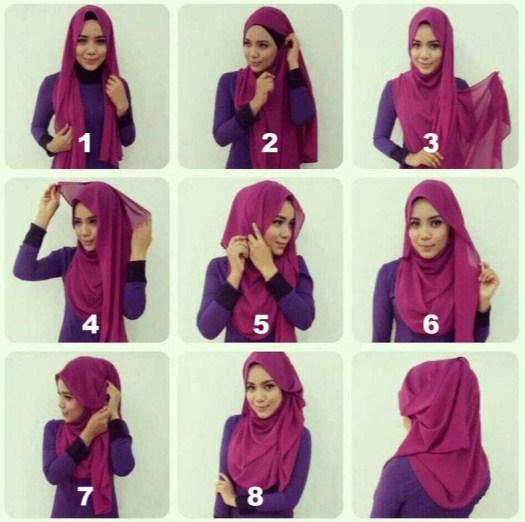 1
2
3
4
5
6
7
8