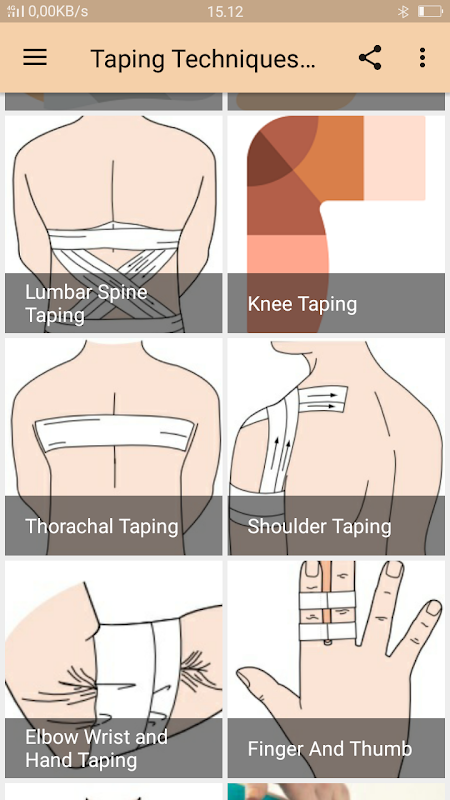 0,00KB/s 15.12

Taping Techniques...

Lumbar Spine Taping

Knee Taping

Thorachal Taping

Shoulder Taping

Elbow Wrist and Hand Taping

Finger And Thumb