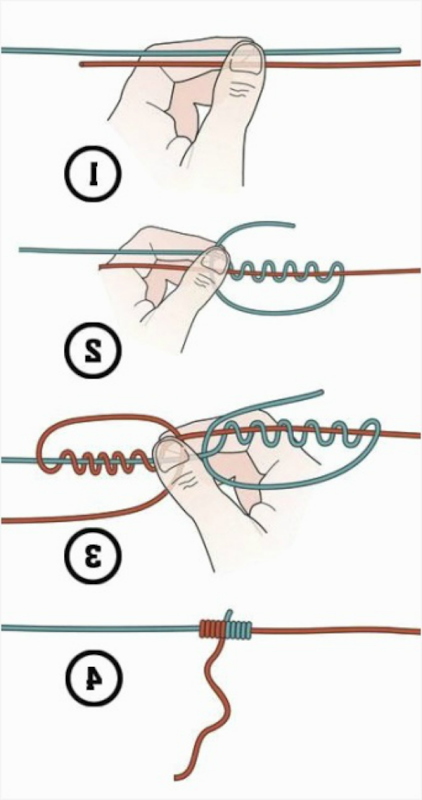 1

2

3

4