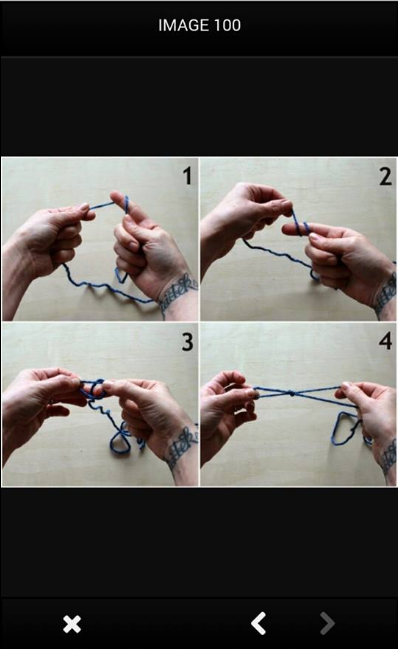 IMAGE 100

1

2

3

4