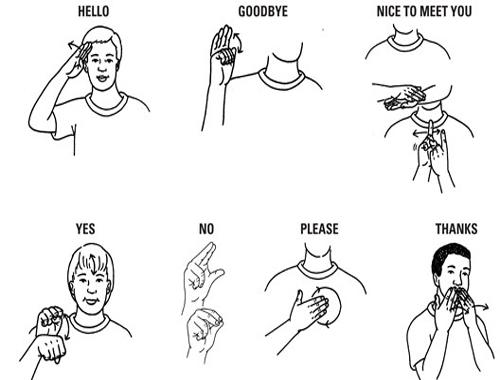 HELLO

GOODBYE

NICE TO MEET YOU

YES

NO

PLEASE

THANKS