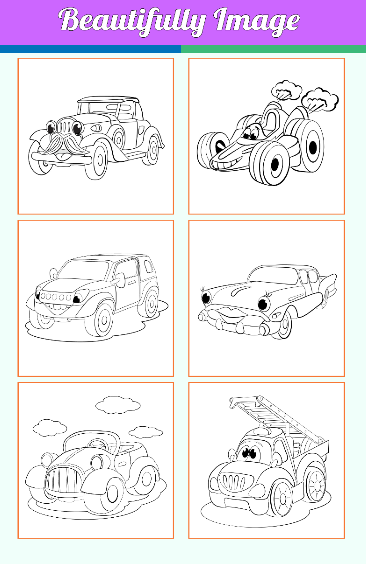 Beautifully Image