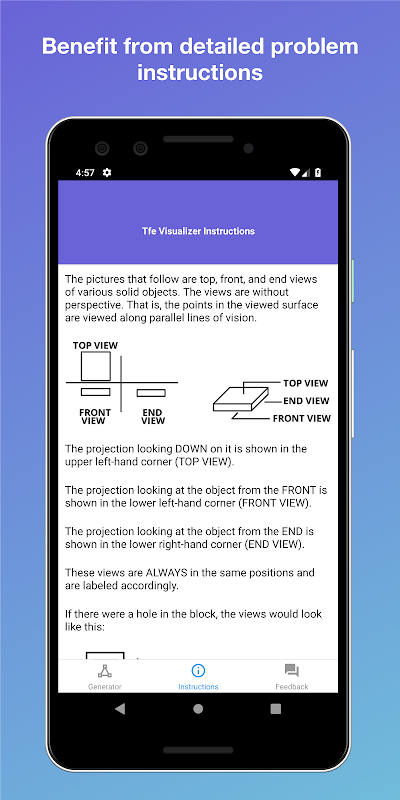 Benefit from detailed problem instructions

4:57

Tfe Visualizer Instructions

The pictures that follow are top, front, and end views of various solid objects. The views are without perspective. That is, the points in the viewed surface are viewed along parallel lines of vision.

TOP VIEW

FRONT VIEW

END VIEW

TOP VIEW

END VIEW

FRONT VIEW

The projection looking DOWN on it is shown in the upper left-hand corner (TOP VIEW).

The projection looking at the object from the FRONT is shown in the lower left-hand corner (FRONT VIEW).

The projection looking at the object from the END is shown in the lower right-hand corner (END VIEW).

These views are ALWAYS in the same positions and are labeled accordingly.

If there were a hole in the block, the views would look like this:

Generator

Instructions

Feedback