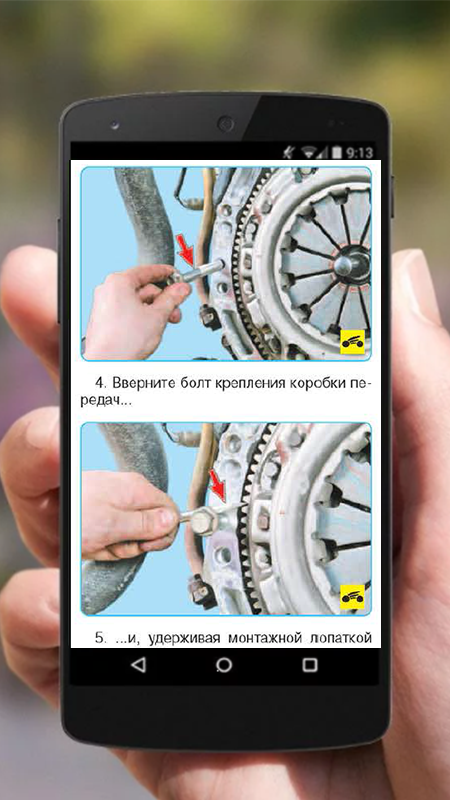 9:13

4. Вверните болт крепления коробки передач...

5. ...и, удерживая монтажной лопаткой