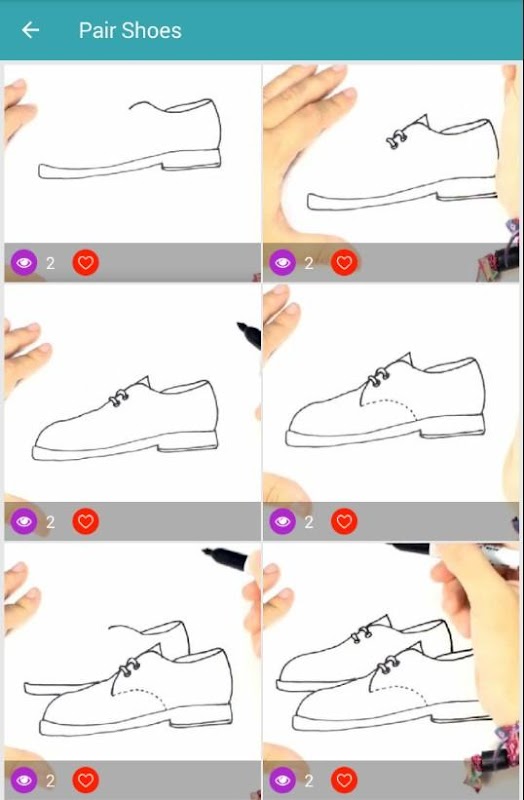 Pair Shoes

2

2

2

2

2

2