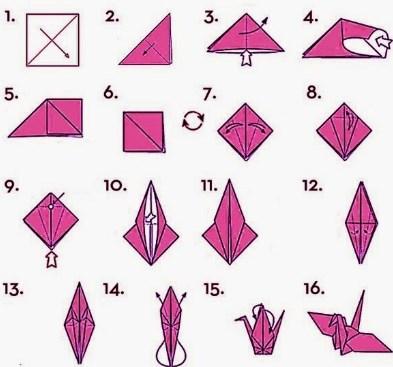 1.
2.
3.
4.
5.
6.
7.
8.
9.
10.
11.
12.
13.
14.
15.
16.