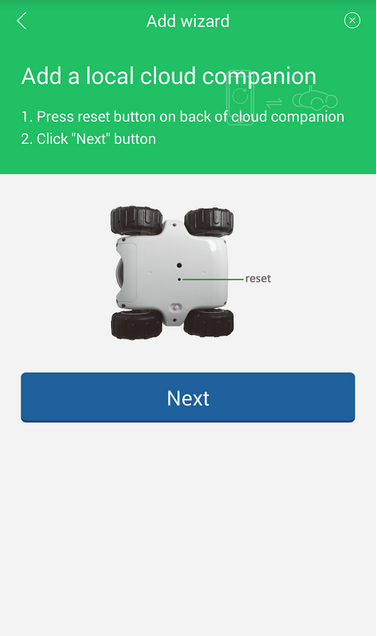 Add wizard

Add a local cloud companion

1. Press reset button on back of cloud companion
2. Click "Next" button

reset

Next