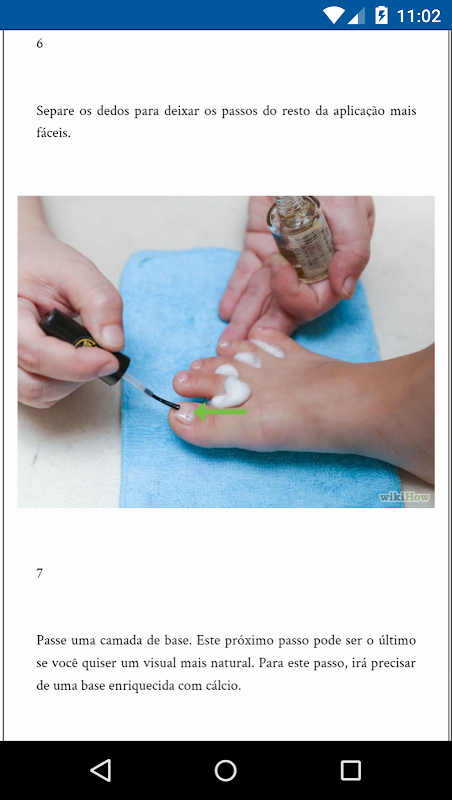 11:02

6

Separe os dedos para deixar os passos do resto da aplicação mais fáceis.

wikiHow

7

Passe uma camada de base. Este próximo passo pode ser o último se você quiser um visual mais natural. Para este passo, irá precisar de uma base enriquecida com cálcio.