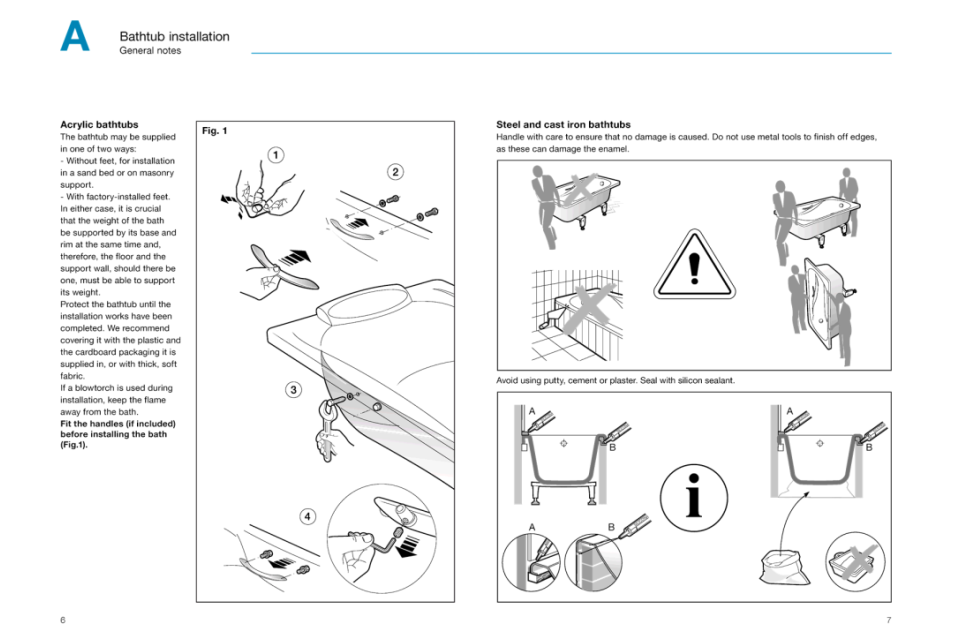 A

Bathtub installation
General notes

Acrylic bathtubs
The bathtub may be supplied in one of two ways:
- Without feet, for installation in a sand bed or on masonry support.
- With factory-installed feet.
In either case, it is crucial that the weight of the bath be supported by its base and rim at the same time and, therefore, the floor and the support wall, should there be one, must be able to support its weight.
Protect the bathtub until the installation works have been completed. We recommend covering it with the plastic and the cardboard packaging it is supplied in, or with thick, soft fabric.
If a blowtorch is used during installation, keep the flame away from the bath.
Fit the handles (if included) before installing the bath (Fig.1).

Fig. 1

1
2
3
4

Steel and cast iron bathtubs
Handle with care to ensure that no damage is caused. Do not use metal tools to finish off edges, as these can damage the enamel.

Avoid using putty, cement or plaster. Seal with silicon sealant.

A
B
A
B
A
B

6

7