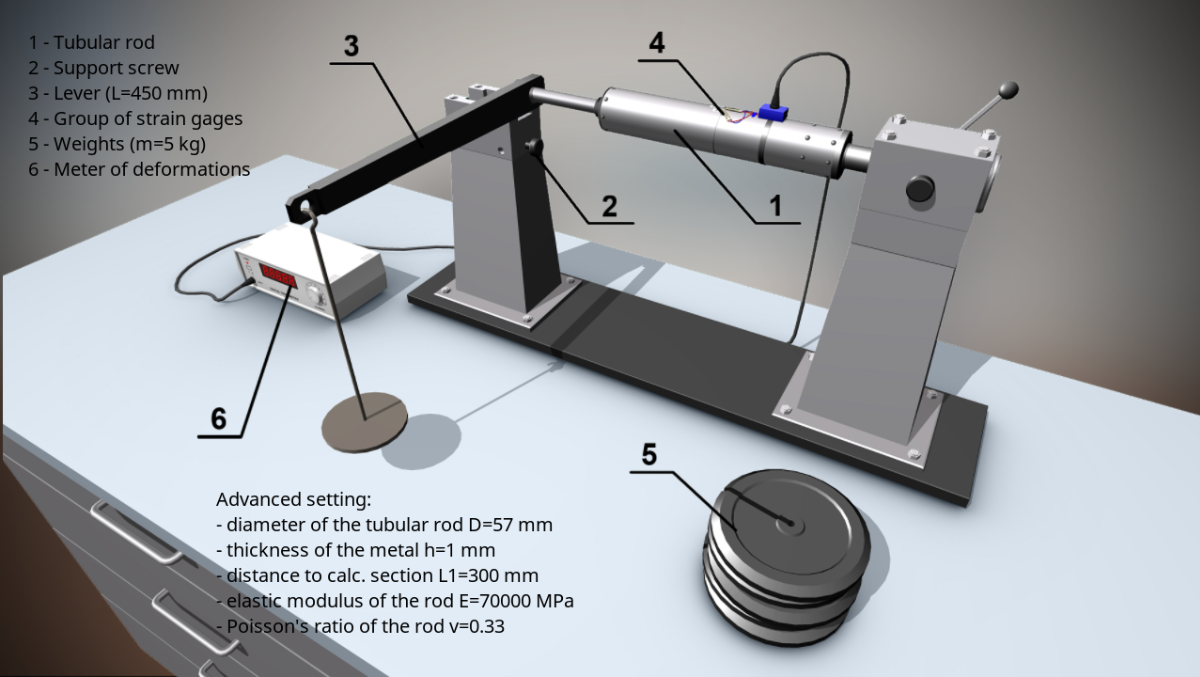 1 - Tubular rod
2 - Support screw
3 - Lever (L=450 mm)
4 - Group of strain gages
5 - Weights (m=5 kg)
6 - Meter of deformations

3

4

2

1

6

5

Advanced setting:
- diameter of the tubular rod D=57 mm
- thickness of the metal h=1 mm
- distance to calc. section L1=300 mm
- elastic modulus of the rod E=70000 MPa
- Poisson's ratio of the rod v=0.33