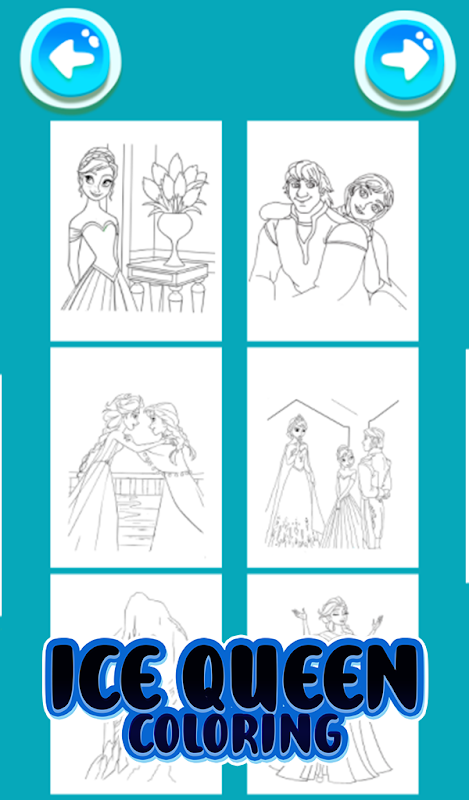 ICE QUEEN
COLORING