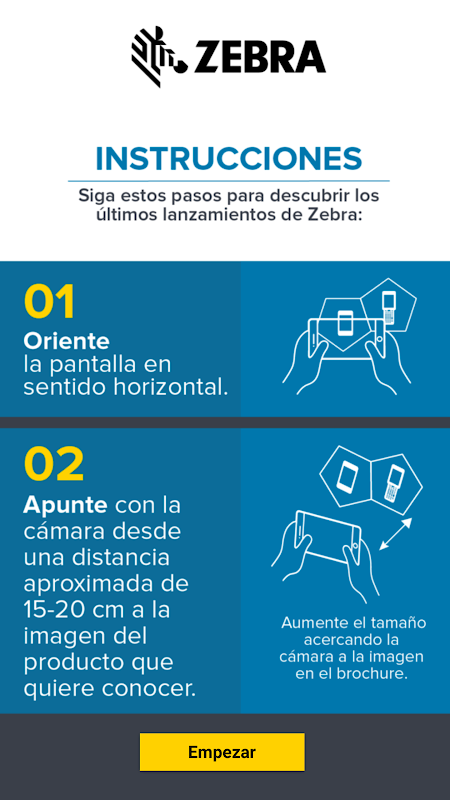 ZEBRA

INSTRUCCIONES

Siga estos pasos para descubrir los últimos lanzamientos de Zebra:

01
Oriente
la pantalla en sentido horizontal.

02
Apunte con la cámara desde una distancia aproximada de 15-20 cm a la imagen del producto que quiere conocer.

Aumente el tamaño acercando la cámara a la imagen en el brochure.

Empezar