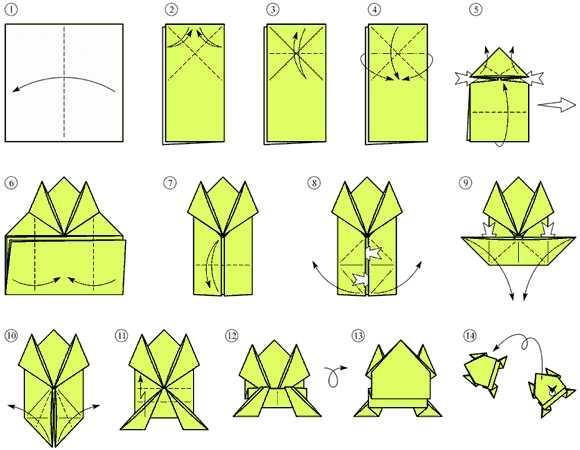 1
2
3
4
5
6
7
8
9
10
11
12
13
14