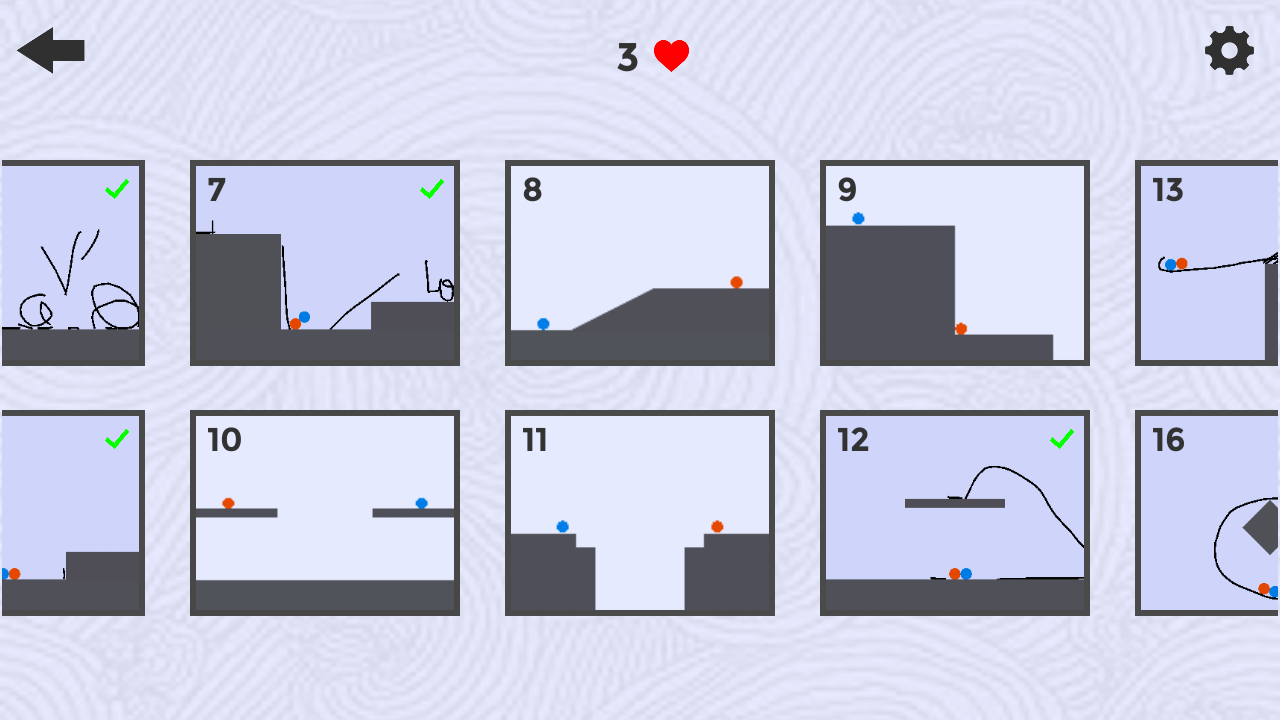 3

7

8

9

13

10

11

12

16