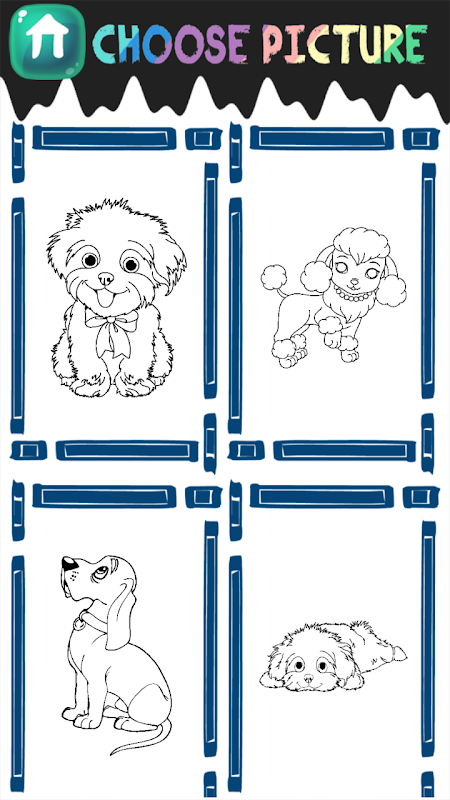 CHOOSE PICTURE