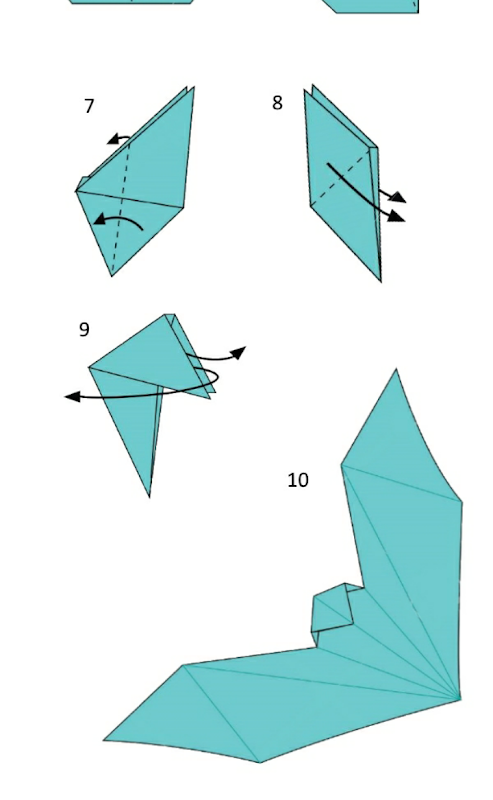 7

8

9

10