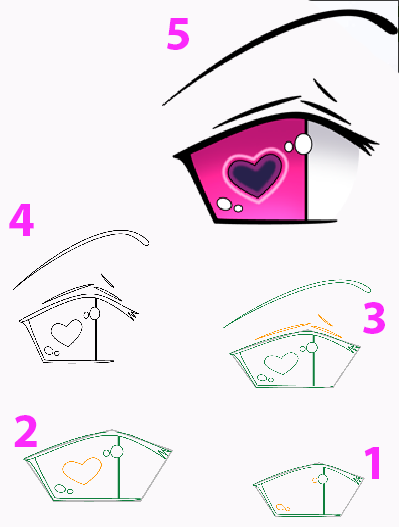 5

4

3

2

1