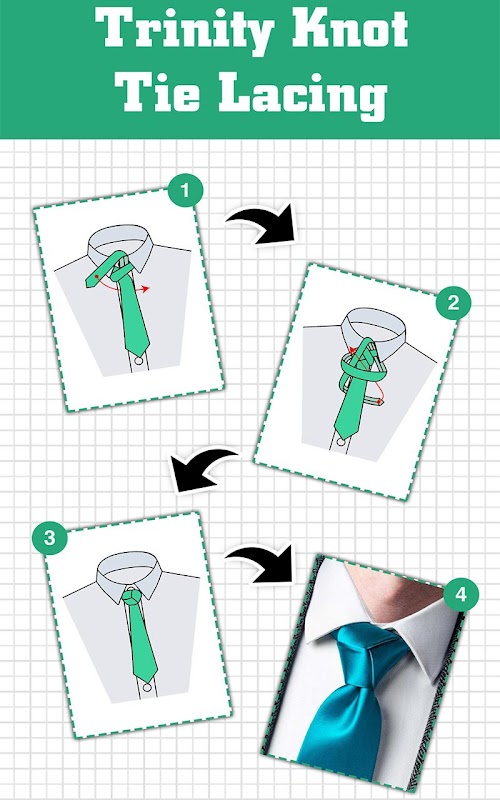 Trinity Knot
Tie Lacing

1

2

3

4