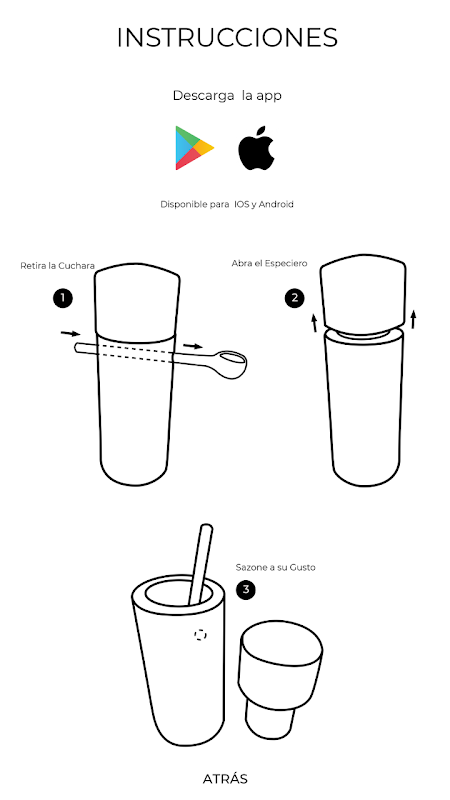 INSTRUCCIONES

Descarga la app

Disponible para IOS y Android

Retira la Cuchara

1

Abra el Especiero

2

Sazone a su Gusto

3

ATRÁS