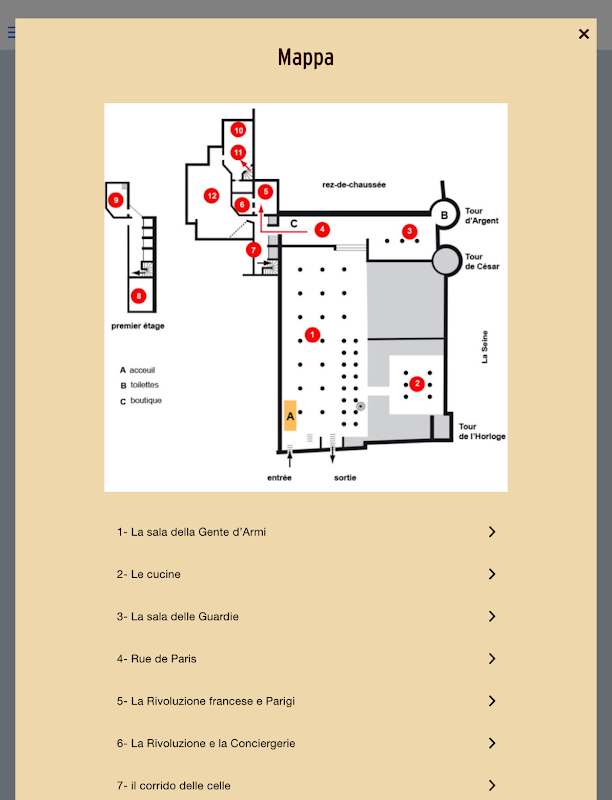 ×

Mappa

10
11
12
5
6
9
rez-de-chaussée
B
Tour d'Argent
C
4
3
7
Tour de César
8
premier étage
1
La Seine
A acceuil
B toilettes
C boutique
2
A
Tour de l'Horloge
entrée
sortie

1- La sala della Gente d'Armi

2- Le cucine

3- La sala delle Guardie

4- Rue de Paris

5- La Rivoluzione francese e Parigi

6- La Rivoluzione e la Conciergerie

7- il corrido delle celle