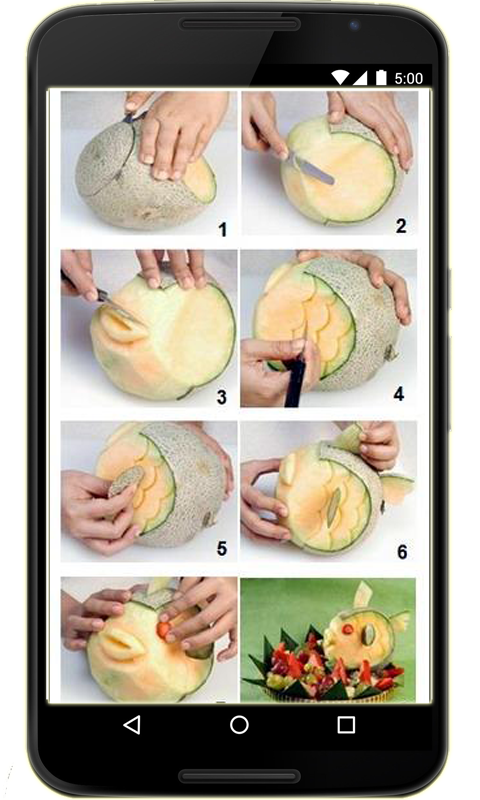 5:00

1

2

3

4

5

6