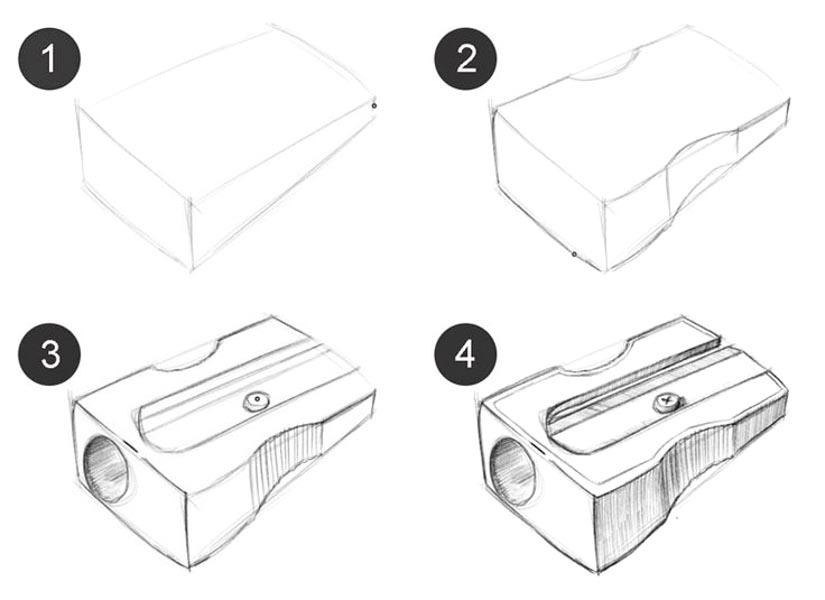 1

2

3

4