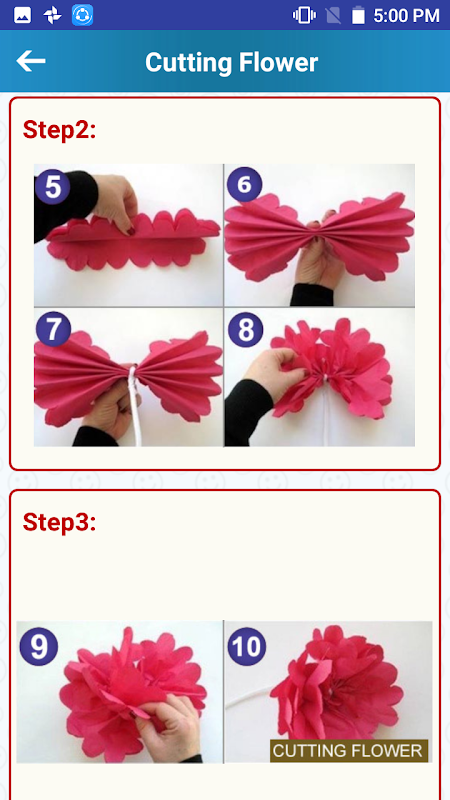 5:00 PM

Cutting Flower

Step2:

5

6

7

8

Step3:

9

10

CUTTING FLOWER