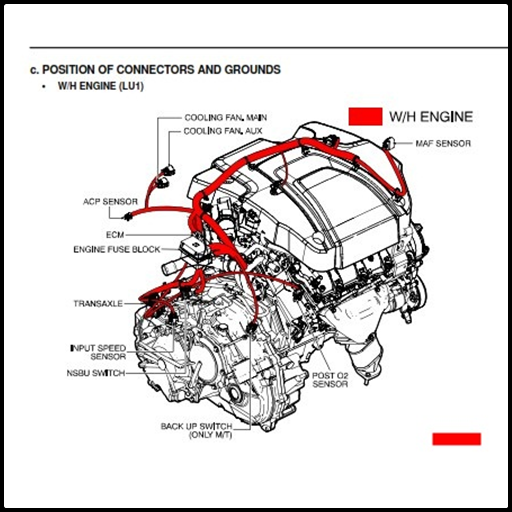 c. POSITION OF CONNECTORS AND GROUNDS

• W/H ENGINE (LU1)

W/H ENGINE

COOLING FAN, MAIN
COOLING FAN, AUX
MAF SENSOR
ACP SENSOR
ECM
ENGINE FUSE BLOCK
TRANSAXLE
INPUT SPEED SENSOR
NSBU SWITCH
POST O2 SENSOR
BACK UP SWITCH (ONLY M/T)