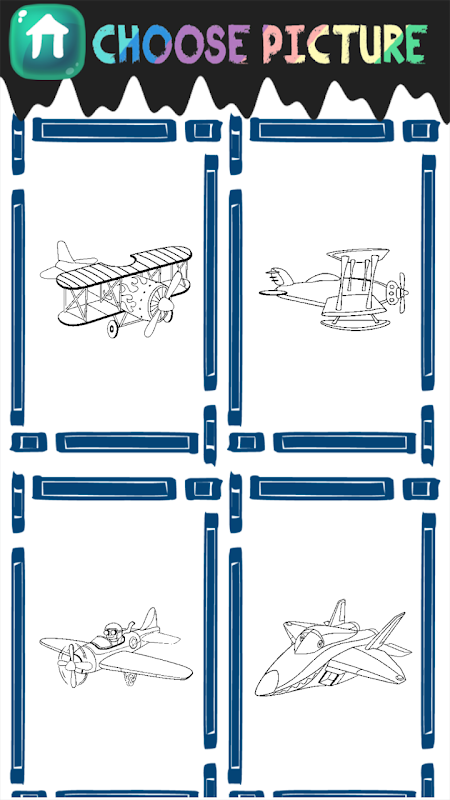 CHOOSE PICTURE