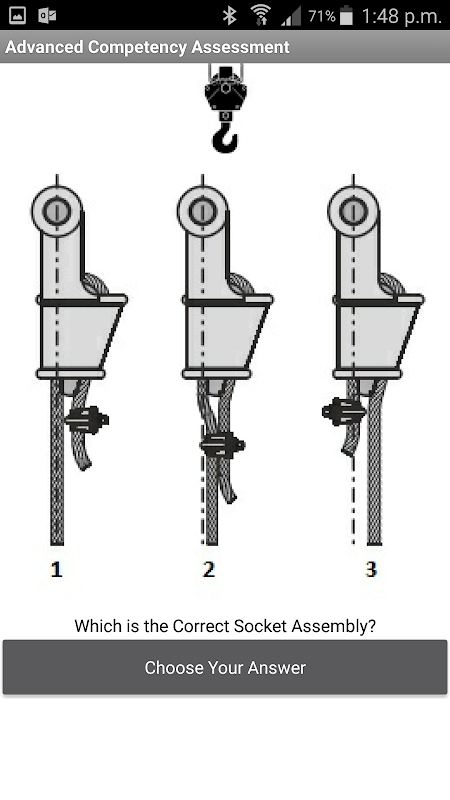 71% 1:48 p.m.

Advanced Competency Assessment

1

2

3

Which is the Correct Socket Assembly?

Choose Your Answer