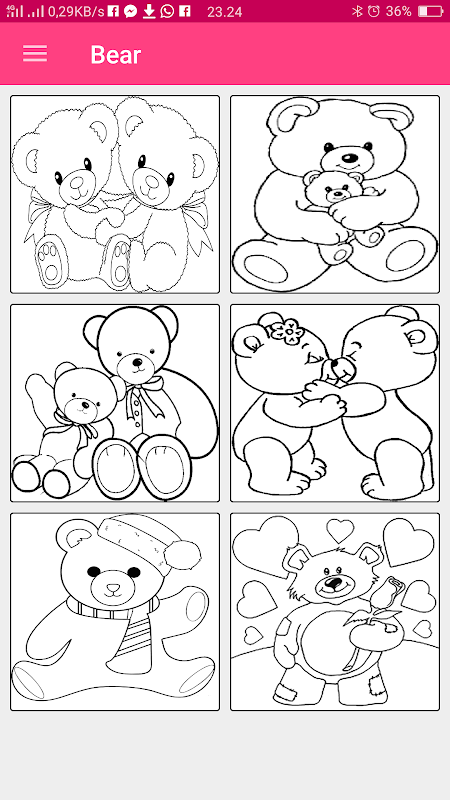 0,29KB/s 23.24 36%

Bear