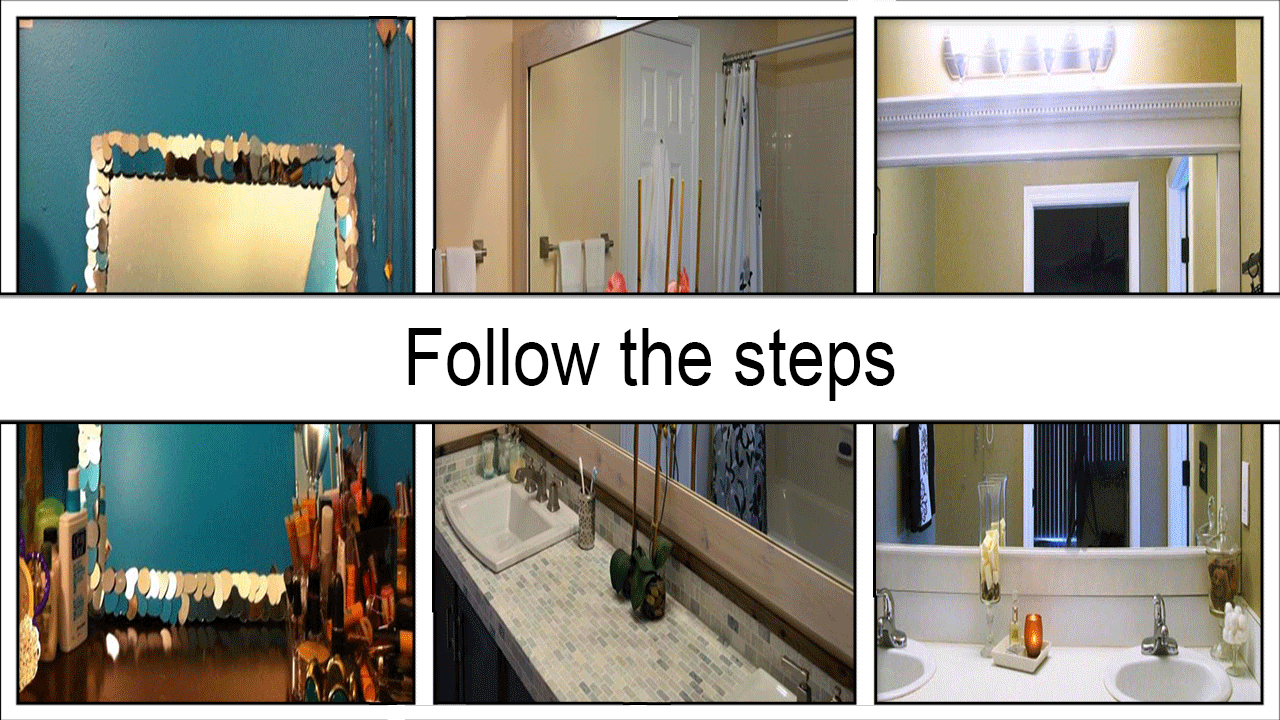 Follow the steps