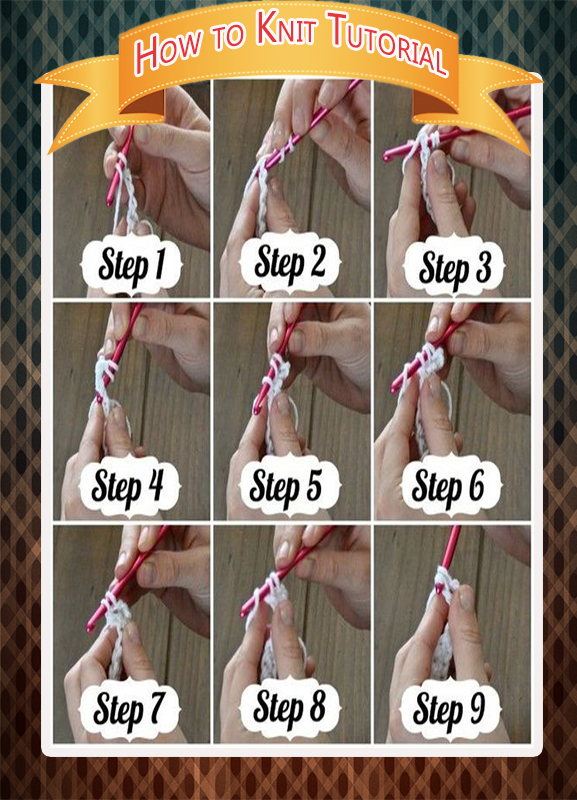 How to Knit Tutorial

Step 1

Step 2

Step 3

Step 4

Step 5

Step 6

Step 7

Step 8

Step 9