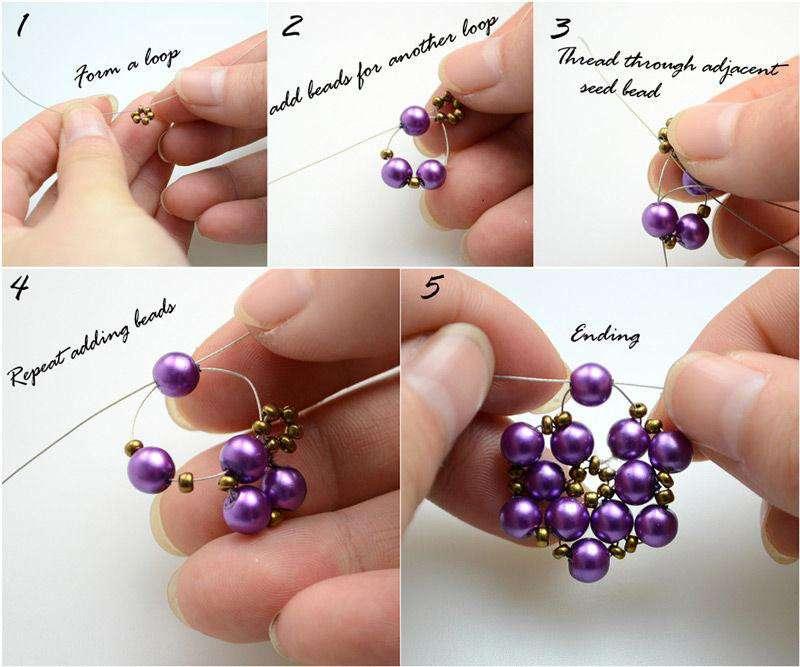 1
Form a loop

2
add beads for another loop

3
Thread through adjacent seed bead

4
Repeat adding beads

5
Ending