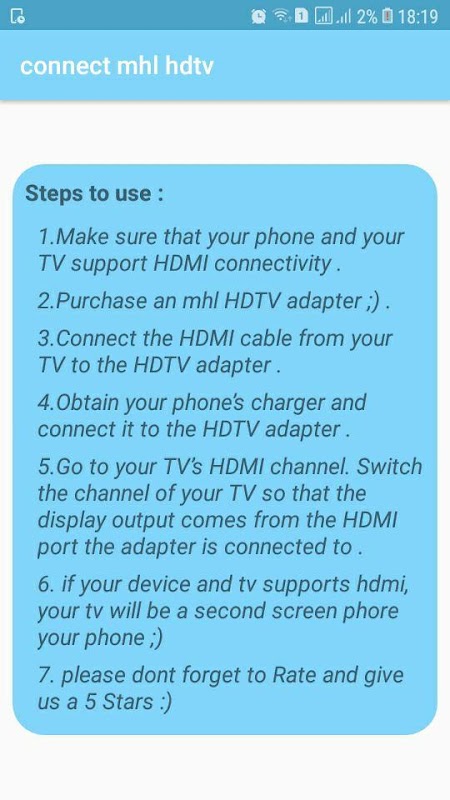 1 2% 18:19

connect mhl hdtv

Steps to use :

1.Make sure that your phone and your TV support HDMI connectivity .

2.Purchase an mhl HDTV adapter ;) .

3.Connect the HDMI cable from your TV to the HDTV adapter .

4.Obtain your phone's charger and connect it to the HDTV adapter .

5.Go to your TV's HDMI channel. Switch the channel of your TV so that the display output comes from the HDMI port the adapter is connected to .

6. if your device and tv supports hdmi, your tv will be a second screen phore your phone ;)

7. please dont forget to Rate and give us a 5 Stars :)