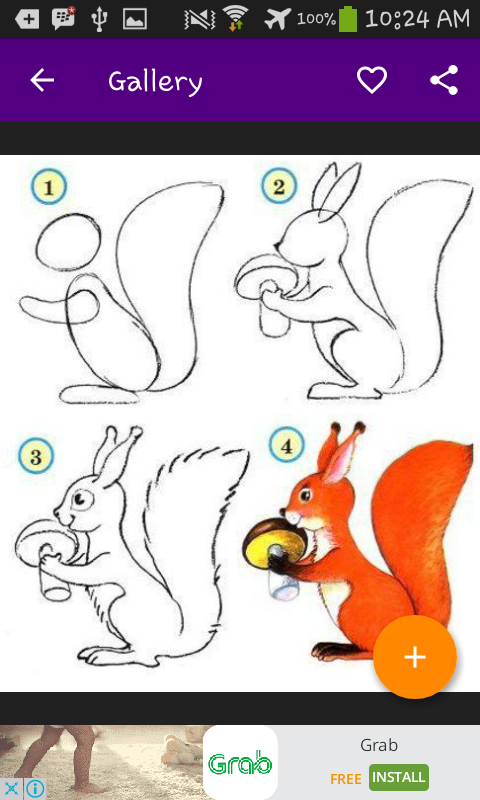 100% 10:24 AM

Gallery

1

2

3

4

+

Grab

Grab

FREE INSTALL